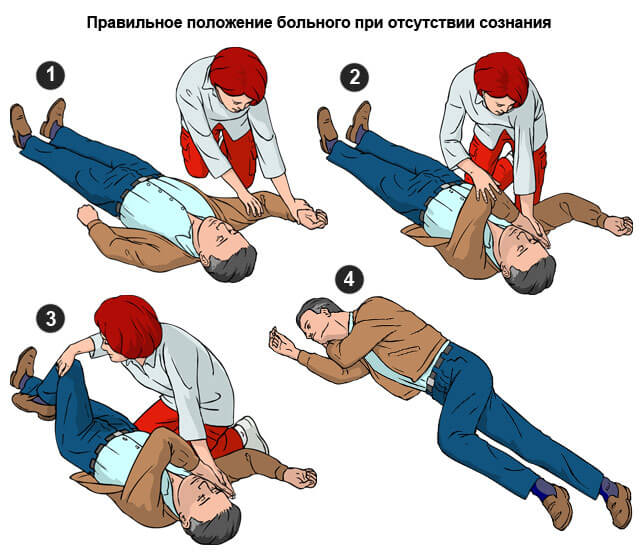 Правильное положение больного при отсутствии сознания

1

2

3

4